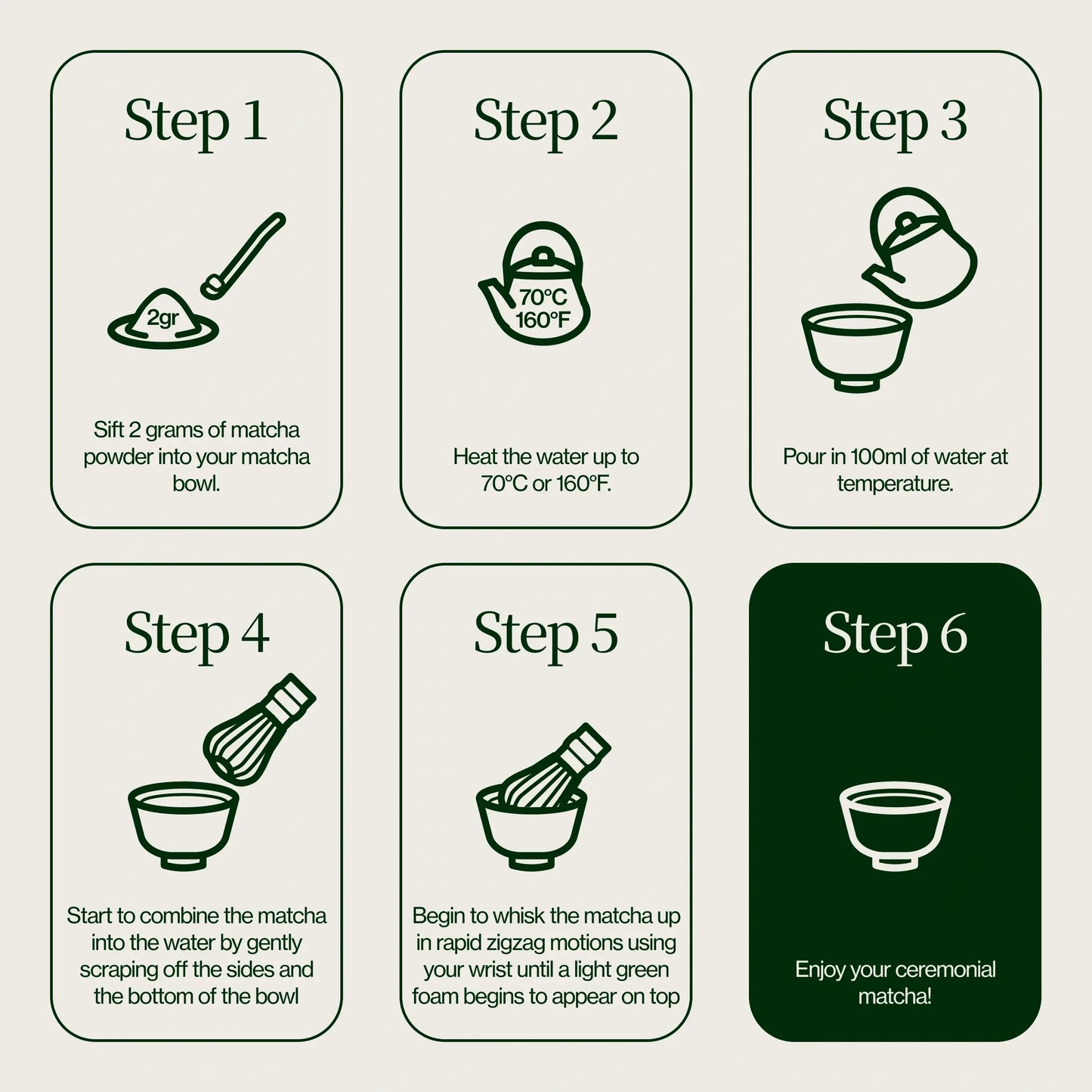 Step 1

2gr

Sift 2 grams of matcha powder into your matcha bowl.

Step 2

70°C
160°F

Heat the water up to 70°C or 160°F.

Step 3

Pour in 100ml of water at temperature.

Step 4

Start to combine the matcha into the water by gently scraping off the sides and the bottom of the bowl

Step 5

Begin to whisk the matcha up in rapid zigzag motions using your wrist until a light green foam begins to appear on top

Step 6

Enjoy your ceremonial matcha!