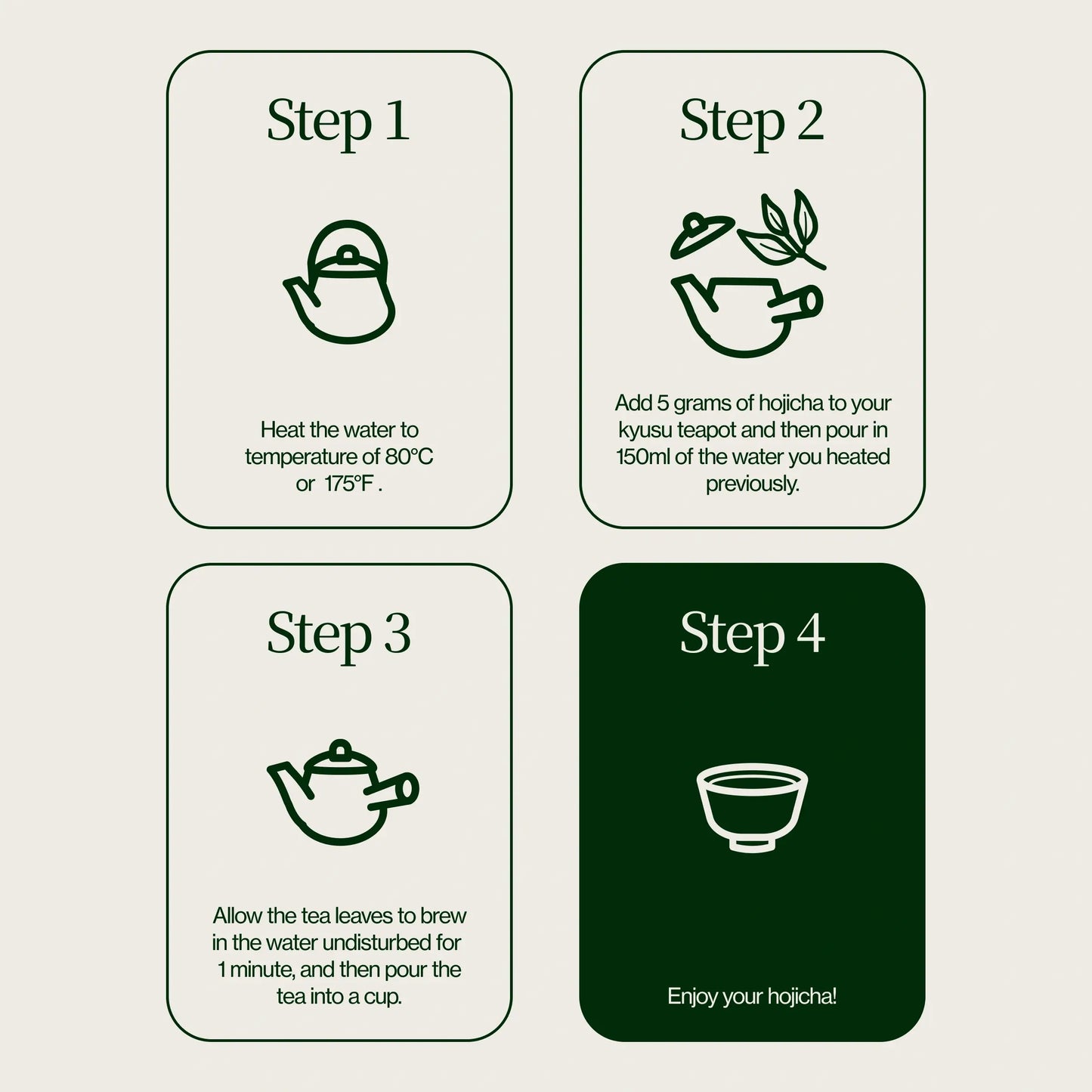 Step 1

Heat the water to temperature of 80°C or 175°F .

Step 2

Add 5 grams of hojicha to your kyusu teapot and then pour in 150ml of the water you heated previously.

Step 3

Allow the tea leaves to brew in the water undisturbed for 1 minute, and then pour the tea into a cup.

Step 4

Enjoy your hojicha!